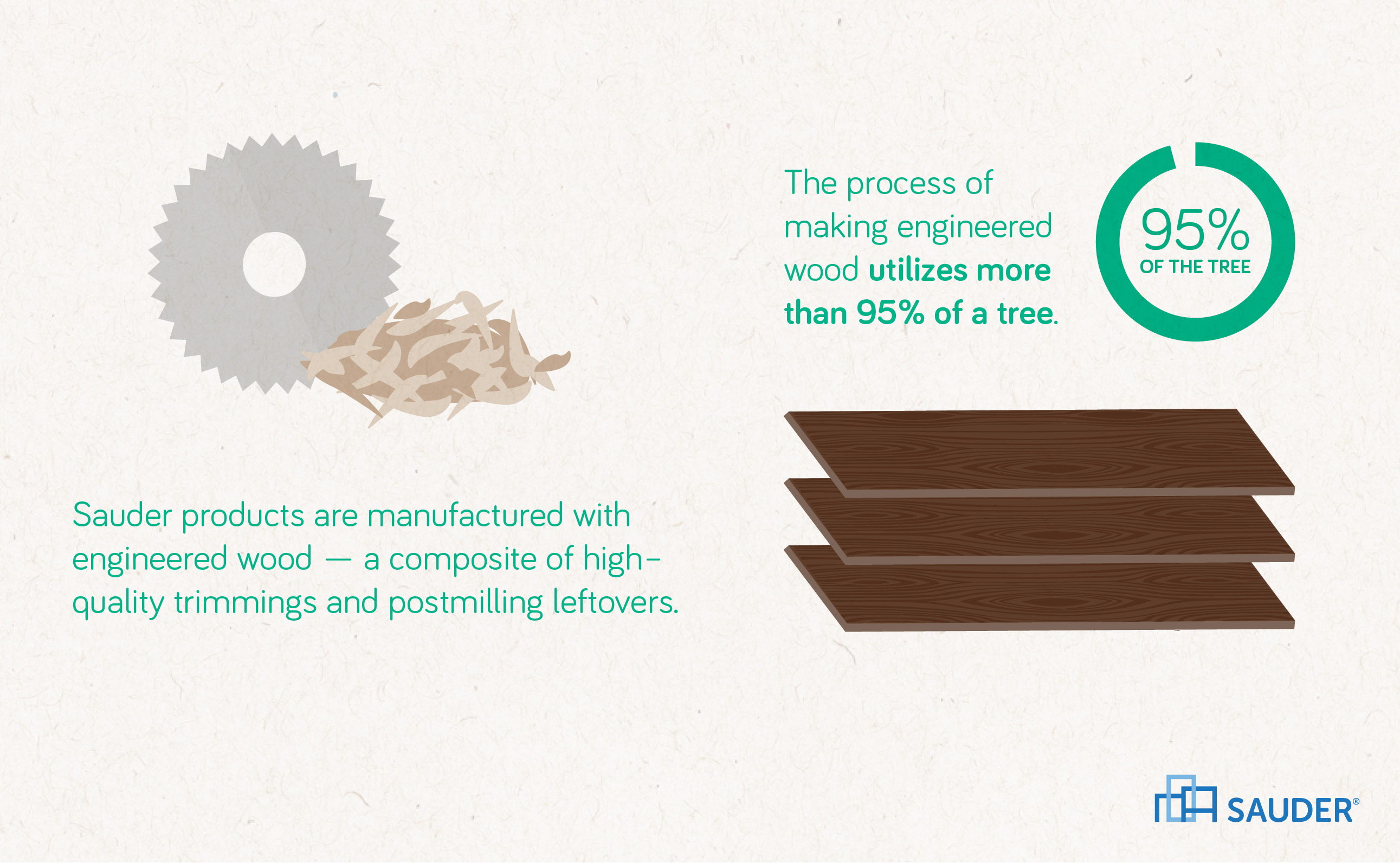 The process of making engineered wood utilizes more than 95% of a tree.

95%
OF THE TREE

Sauder products are manufactured with engineered wood — a composite of high-quality trimmings and postmilling leftovers.

SAUDER®